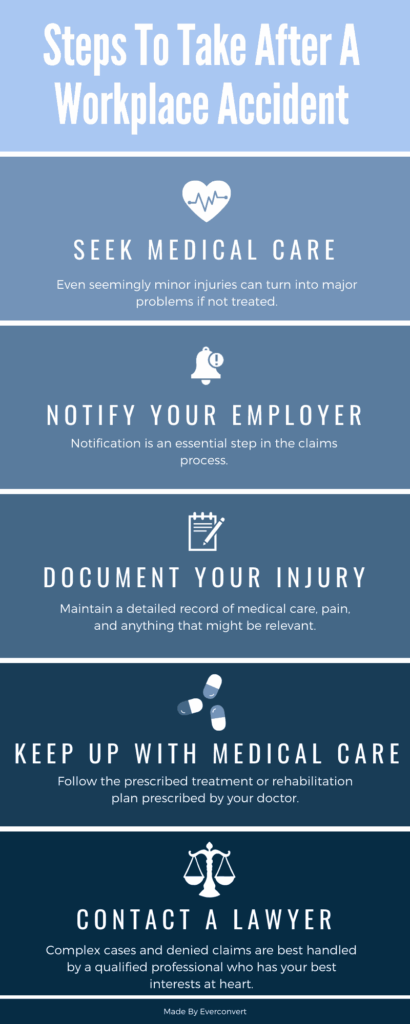 Steps To Take After A Workplace Accident

SEEK MEDICAL CARE

Even seemingly minor injuries can turn into major problems if not treated.

NOTIFY YOUR EMPLOYER

Notification is an essential step in the claims process.

DOCUMENT YOUR INJURY

Maintain a detailed record of medical care, pain, and anything that might be relevant.

KEEP UP WITH MEDICAL CARE

Follow the prescribed treatment or rehabilitation plan prescribed by your doctor.

CONTACT A LAWYER

Complex cases and denied claims are best handled by a qualified professional who has your best interests at heart.

Made By Everconvert